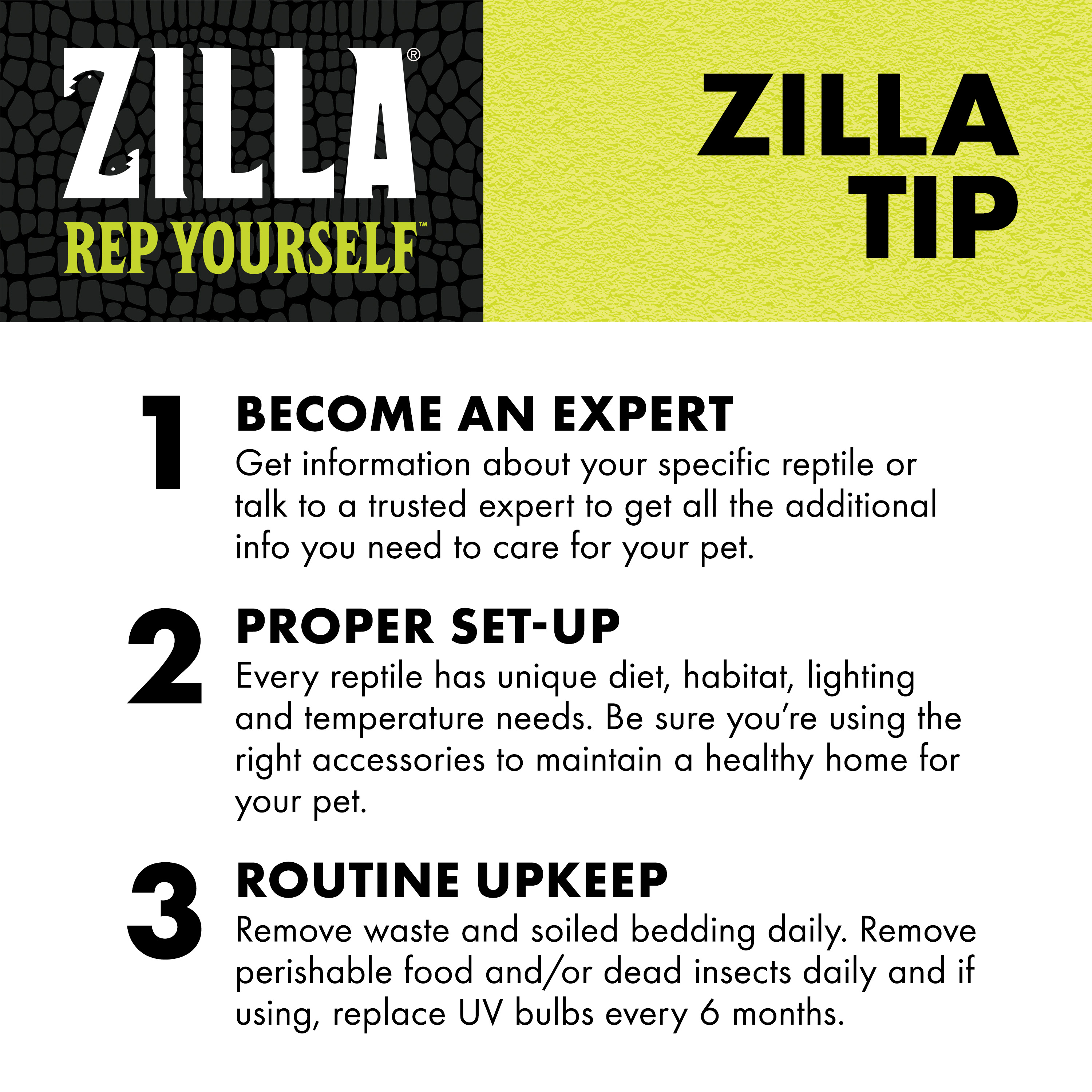 ZILLA®
REP YOURSELF™

ZILLA TIP

1 BECOME AN EXPERT
Get information about your specific reptile or talk to a trusted expert to get all the additional info you need to care for your pet.

2 PROPER SET-UP
Every reptile has unique diet, habitat, lighting and temperature needs. Be sure you're using the right accessories to maintain a healthy home for your pet.

3 ROUTINE UPKEEP
Remove waste and soiled bedding daily. Remove perishable food and/or dead insects daily and if using, replace UV bulbs every 6 months.