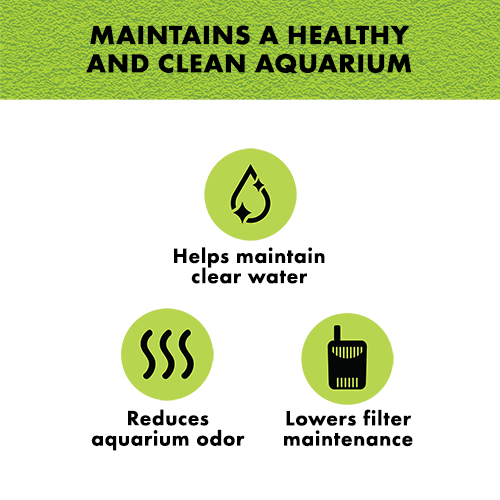 MAINTAINS A HEALTHY AND CLEAN AQUARIUM

Helps maintain clear water

Reduces aquarium odor

Lowers filter maintenance